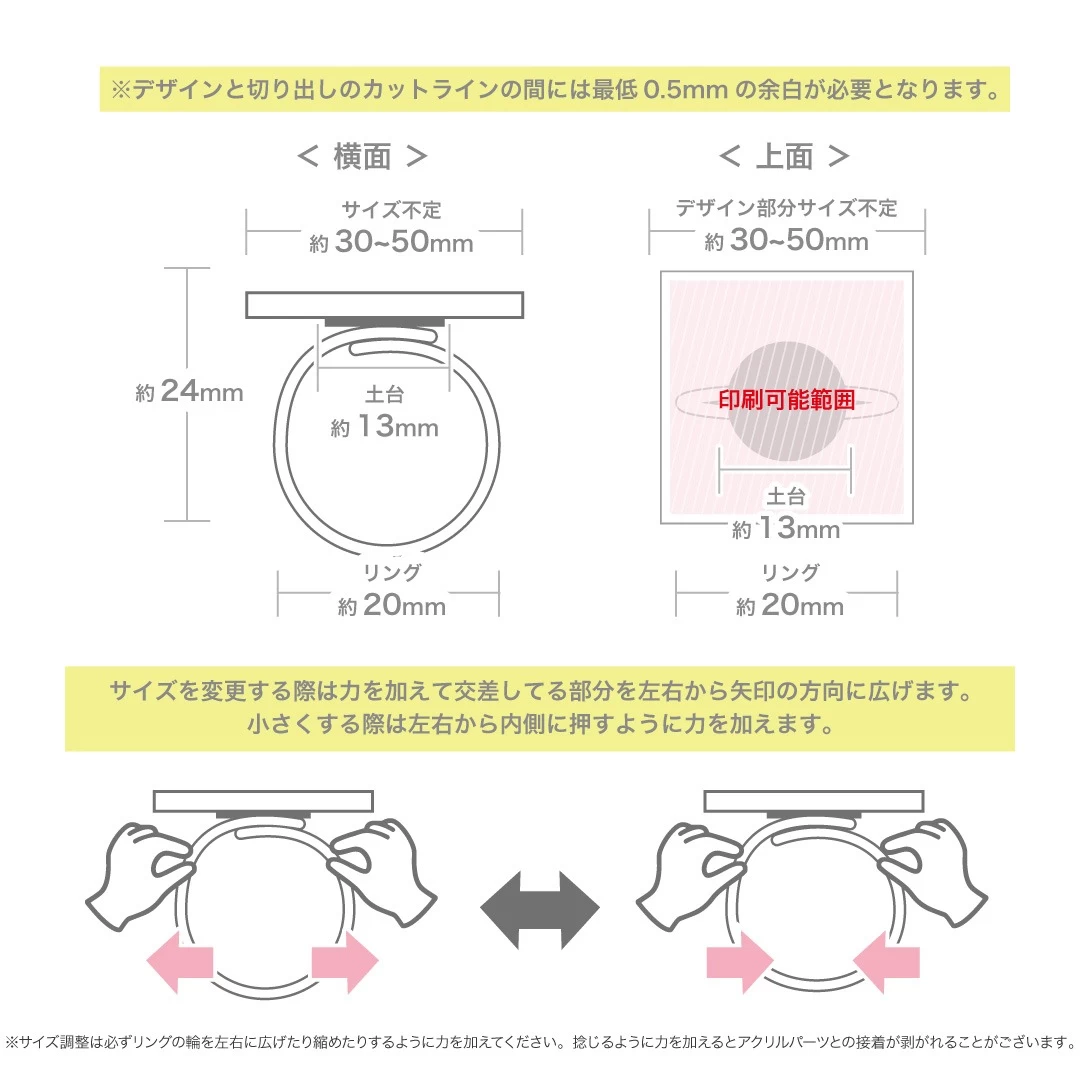 ※デザインと切り出しのカットラインの間には最低 0.5mm の余白が必要となります。

< 横面 >

サイズ不定
約 30~50mm

約 24mm

土台
約 13mm

リング
約 20mm

< 上面 >

デザイン部分サイズ不定
約 30~50mm

印刷可能範囲

土台
約 13mm

リング
約 20mm

サイズを変更する際は力を加えて交差してる部分を左右から矢印の方向に広げます。
小さくする際は左右から内側に押すように力を加えます。

※サイズ調整は必ずリングの輪を左右に広げたり縮めたりするように力を加えてください。捻じるように力を加えるとアクリルパーツとの接着が剥がれることがございます。